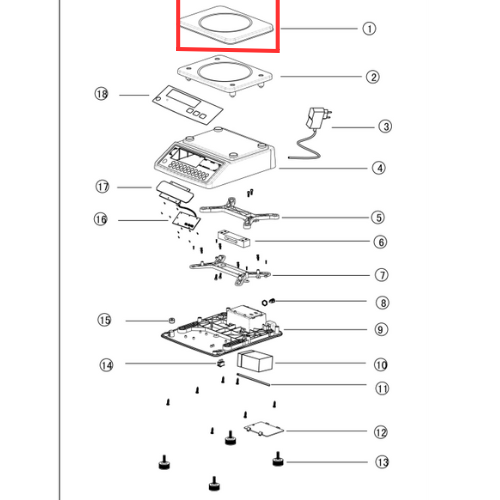 ①
②
⑱
③
④
⑰
⑤
⑯
⑥
⑦
⑧
⑮
⑨
⑭
⑩
⑪
⑫
⑬